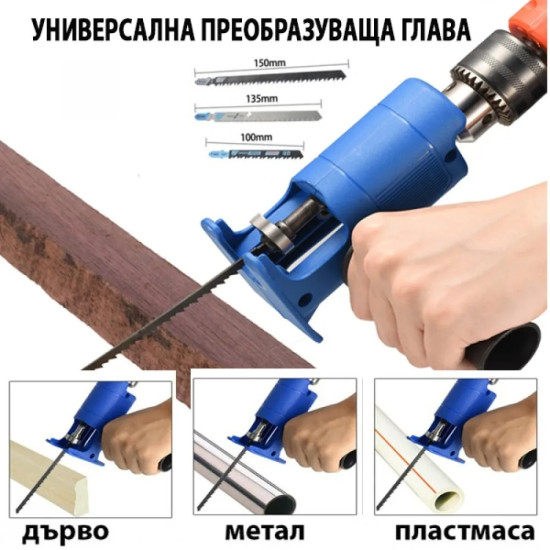 УНИВЕРСАЛНА ПРЕОБРАЗУВАЩА ГЛАВА

150mm

135mm

100mm

дърво

метал

пластмаса