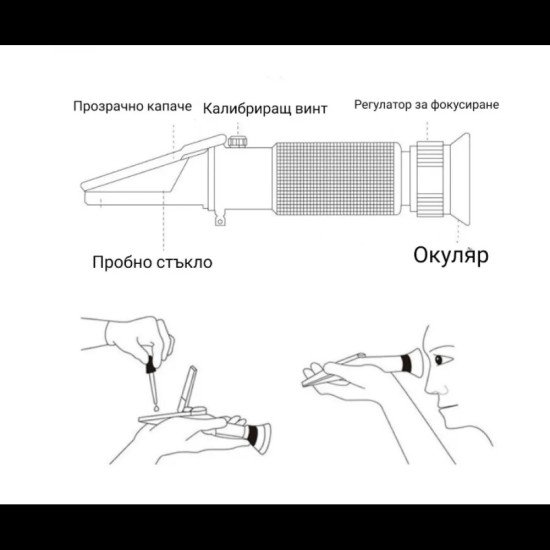 Прозрачно капаче
Калибриращ винт
Регулатор за фокусиране
Пробно стъкло
Окуляр